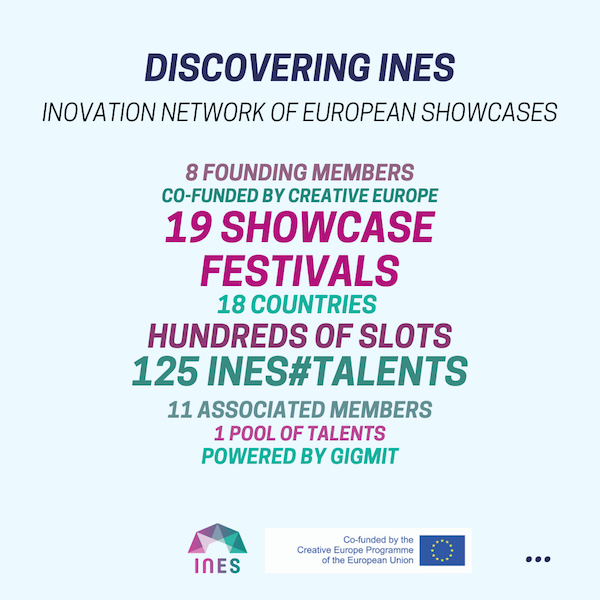 DISCOVERING INES

INOVATION NETWORK OF EUROPEAN SHOWCASES

8 FOUNDING MEMBERS
CO-FUNDED BY CREATIVE EUROPE
19 SHOWCASE FESTIVALS
18 COUNTRIES
HUNDREDS OF SLOTS
125 INES#TALENTS
11 ASSOCIATED MEMBERS
1 POOL OF TALENTS
POWERED BY GIGMIT

INES

Co-funded by the Creative Europe Programme of the European Union

...